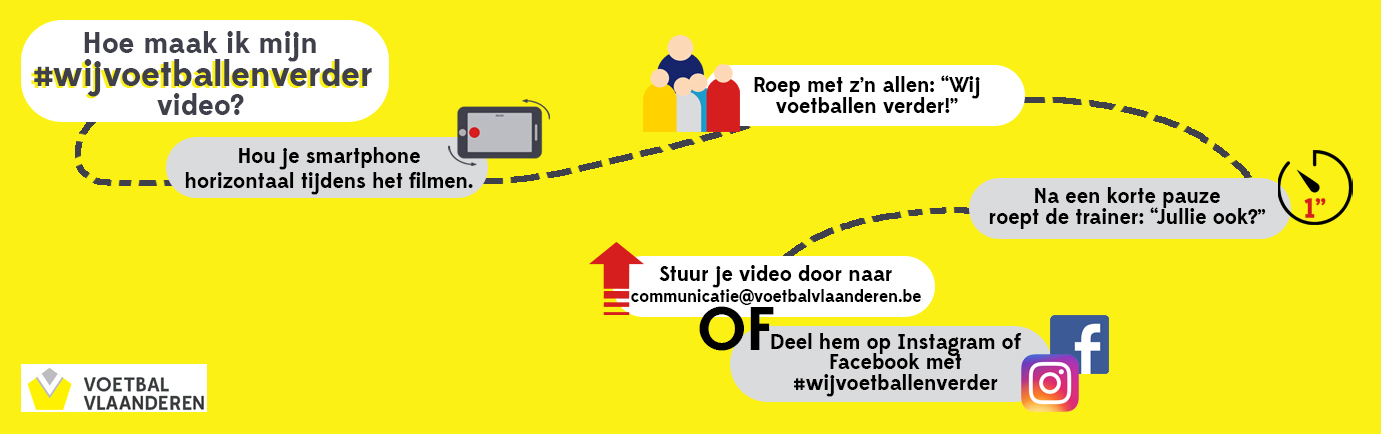 Hoe maak ik mijn
#wijvoetballenverder
video?

Hou je smartphone horizontaal tijdens het filmen.

Roep met z'n allen: "Wij voetballen verder!"

Na een korte pauze roept de trainer: "Jullie ook?"

1"

Stuur je video door naar
communicatie@voetbalvlaanderen.be

OF

Deel hem op Instagram of Facebook met
#wijvoetballenverder

VOETBAL
VLAANDEREN